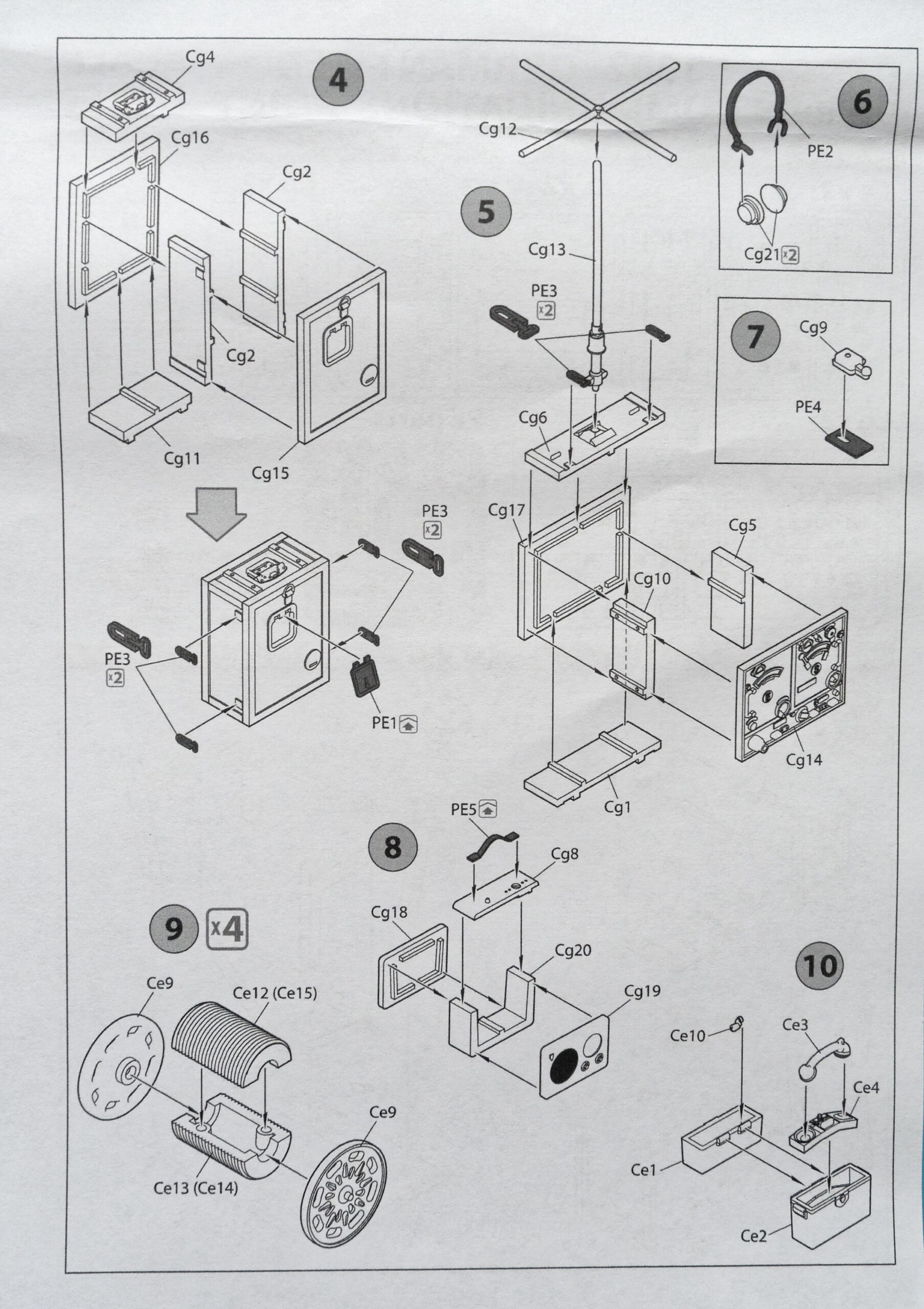 4

Cg4

Cg16

Cg2

Cg2

Cg11

Cg15

PE3
x2

PE3
x2

PE1

5

Cg12

Cg13

PE3
x2

Cg6

Cg17

Cg5

Cg10

Cg14

Cg1

6

PE2

Cg21 x2

7

Cg9

PE4

8

PE5

Cg8

Cg18

Cg20

Cg19

9 x4

Ce9

Ce12 (Ce15)

Ce13 (Ce14)

Ce9

10

Ce10

Ce3

Ce4

Ce1

Ce2