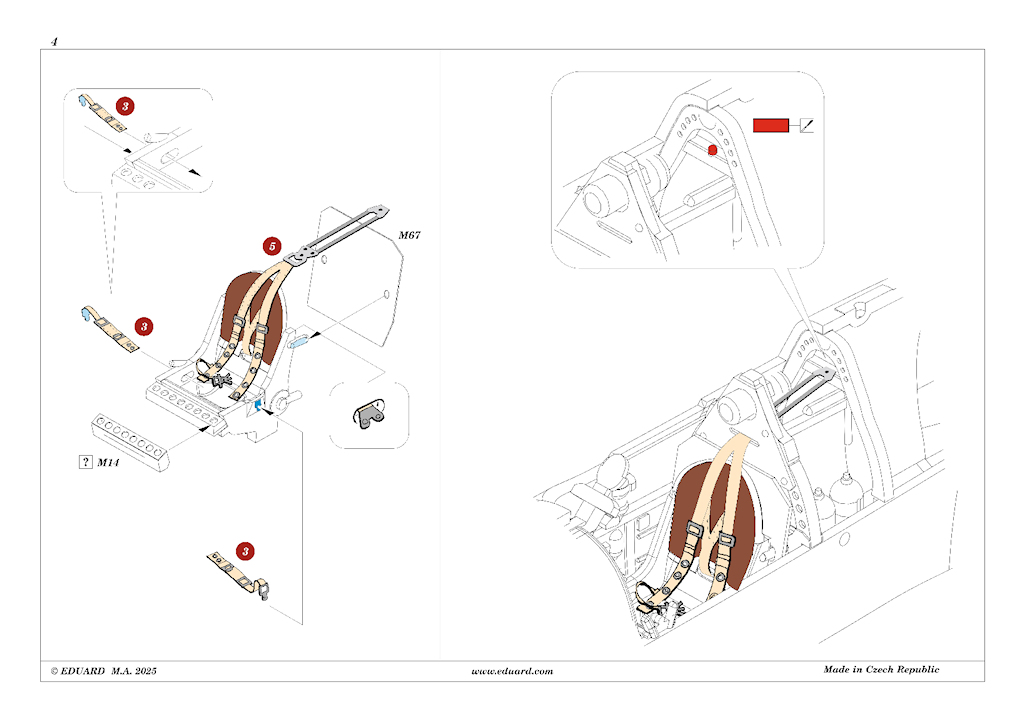 4

3

5

M67

3

? M14

3

© EDUARD M.A. 2025

www.eduard.com

Made in Czech Republic