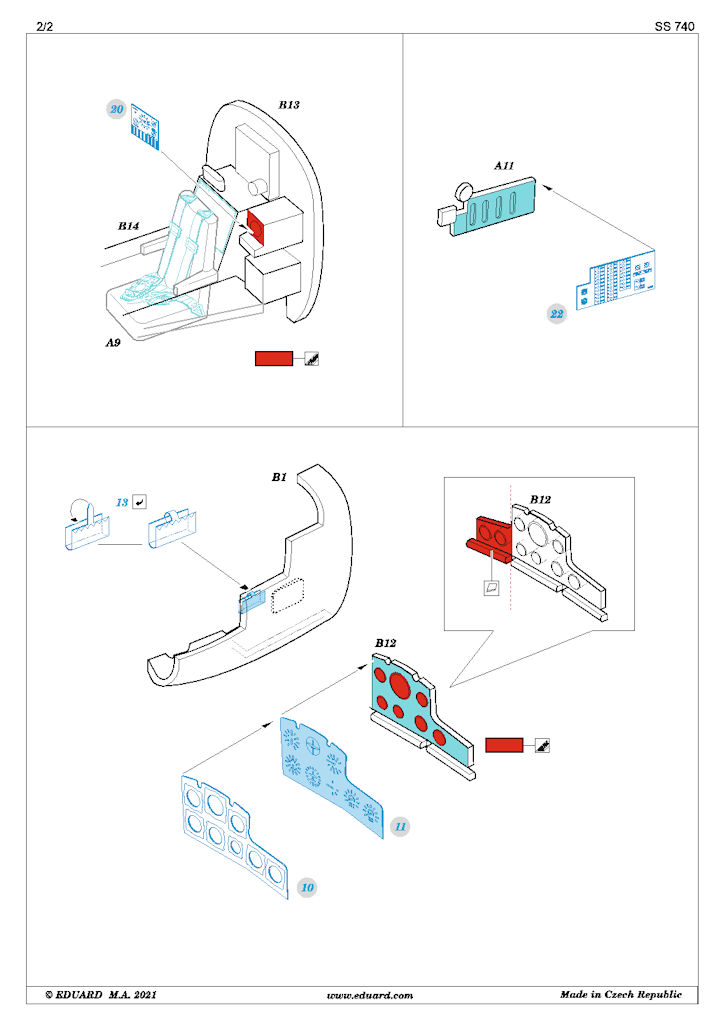 2/2

SS 740

20

B13

B14

A9

A11

22

B1

13

B12

B12

11

10

© EDUARD M.A. 2021

www.eduard.com

Made in Czech Republic