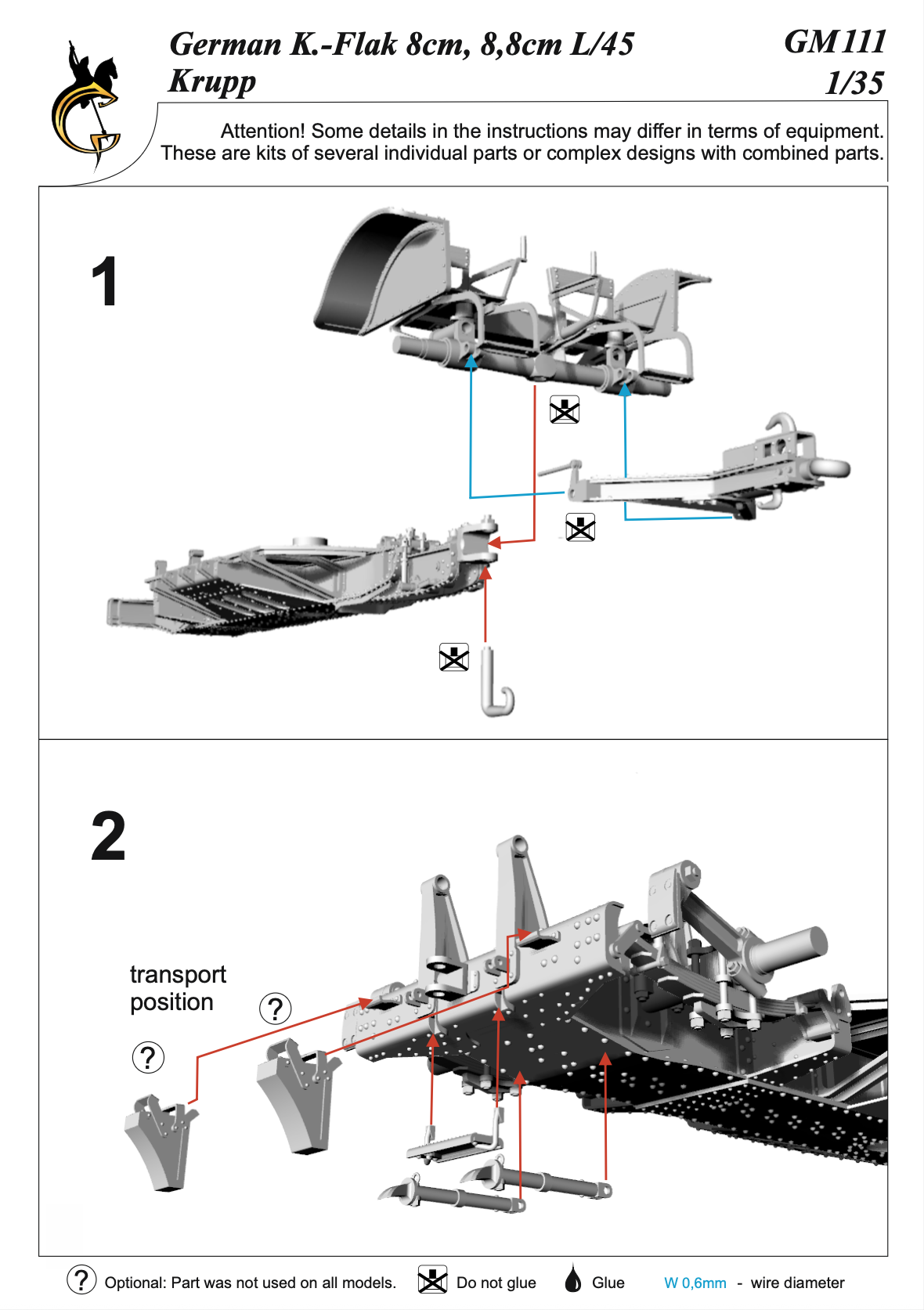 German K.-Flak 8cm, 8,8cm L/45
Krupp

GM111
1/35

Attention! Some details in the instructions may differ in terms of equipment. These are kits of several individual parts or complex designs with combined parts.

1

2

transport position

?

?

? Optional: Part was not used on all models.

Do not glue

Glue

W 0,6mm - wire diameter