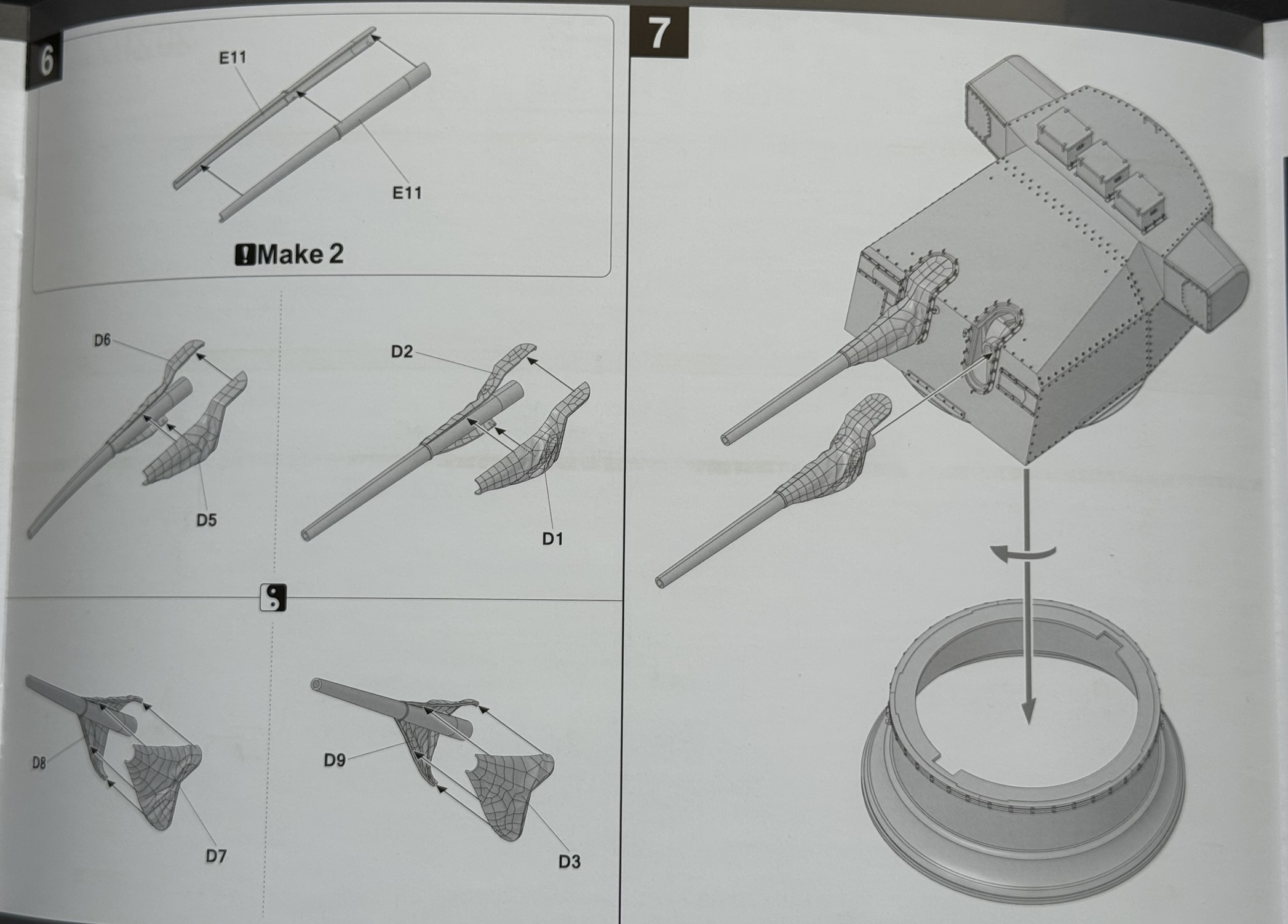 6

E11

E11

Make 2

D6

D5

D2

D1

D8

D7

D9

D3

7