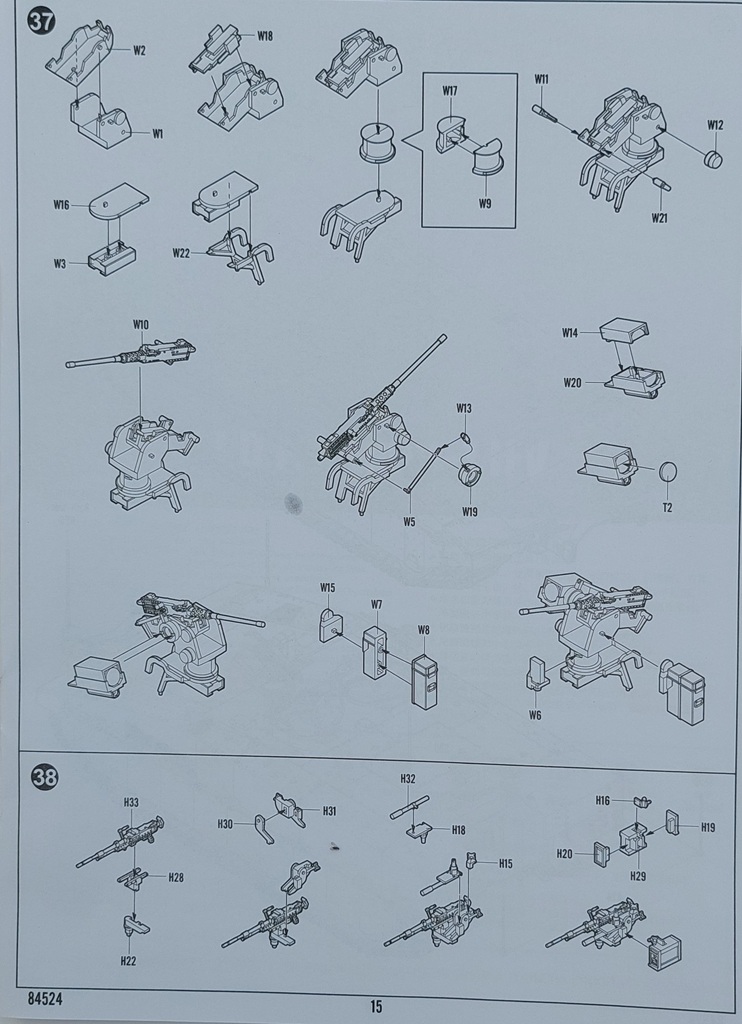 37
W2
W1
W18
W17
W9
W11
W12
W21
W16
W3
W22
W10
W13
W5
W19
W14
W20
T2
W15
W7
W8
W6
38
H33
H28
H22
H30
H31
H32
H18
H15
H16
H19
H20
H29
84524
15