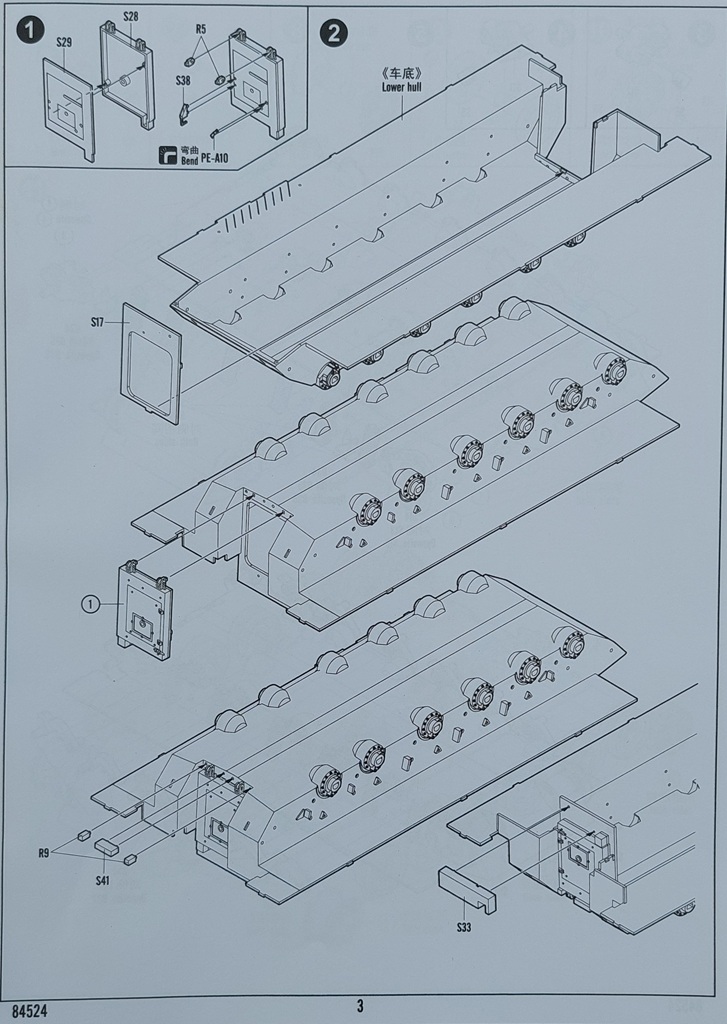 1
S28
S29
R5
S38
弯曲
Bend PE-A10

2
《车底》
Lower hull
S17
1
R9
S41
S33

84524
3