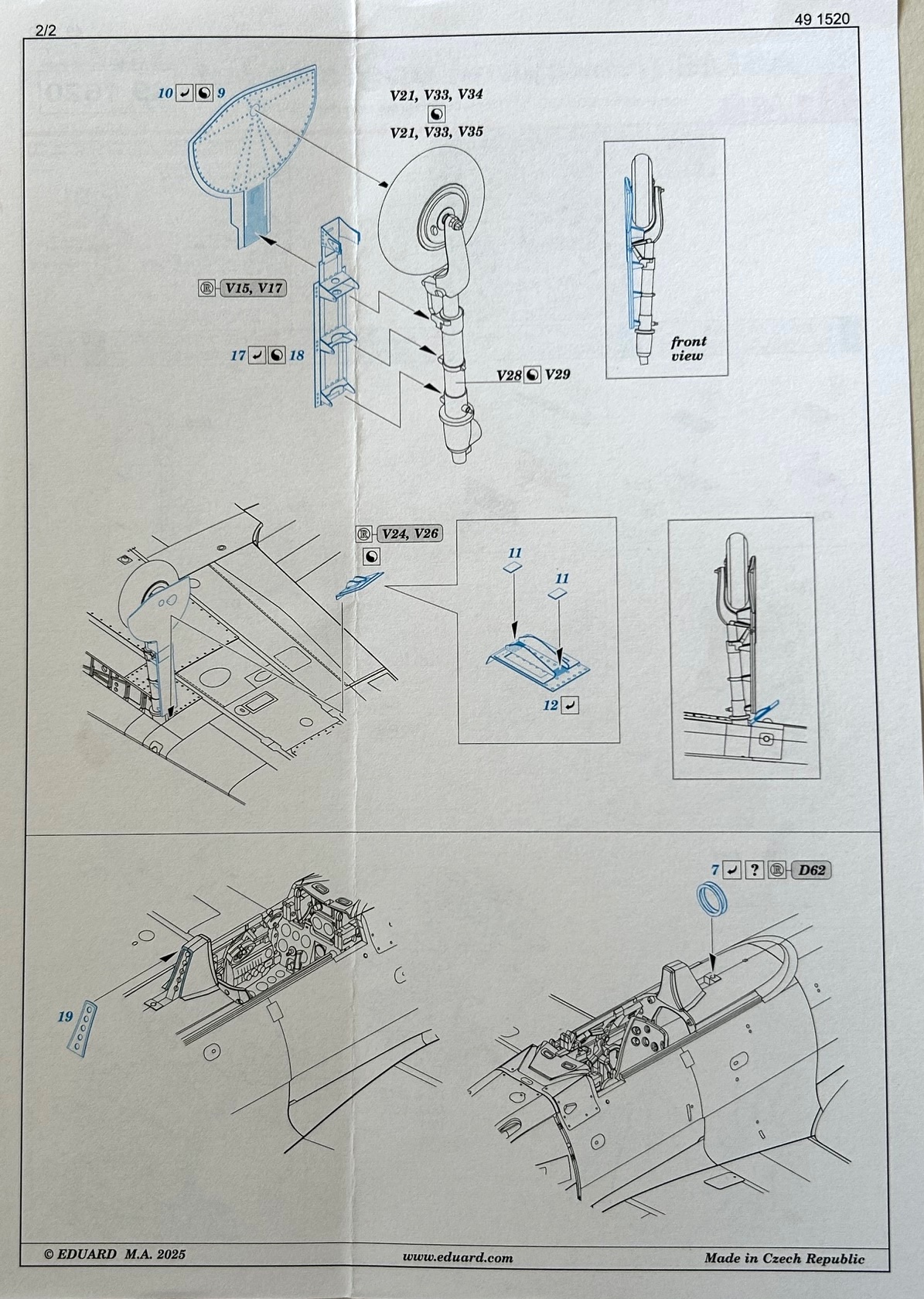 2/2

49 1520

10 9

V21, V33, V34

V21, V33, V35

V15, V17

17 18

V28 V29

front view

V24, V26

11

11

12

7 ? D62

19

© EDUARD M.A. 2025

www.eduard.com

Made in Czech Republic