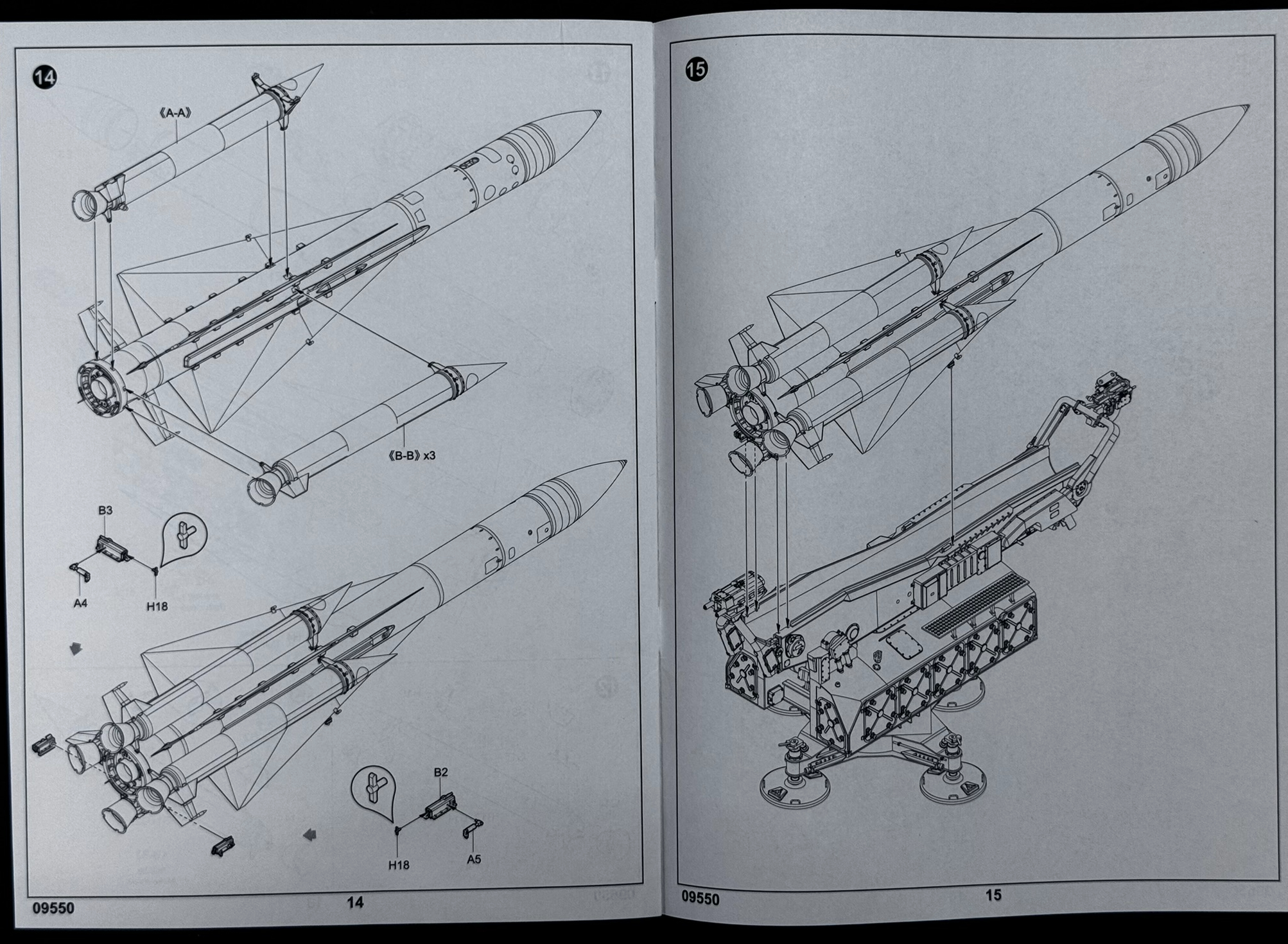 14

《A-A》

《B-B》x3

B3

A4

H18

B2

H18

A5

09550

14

15

09550

15