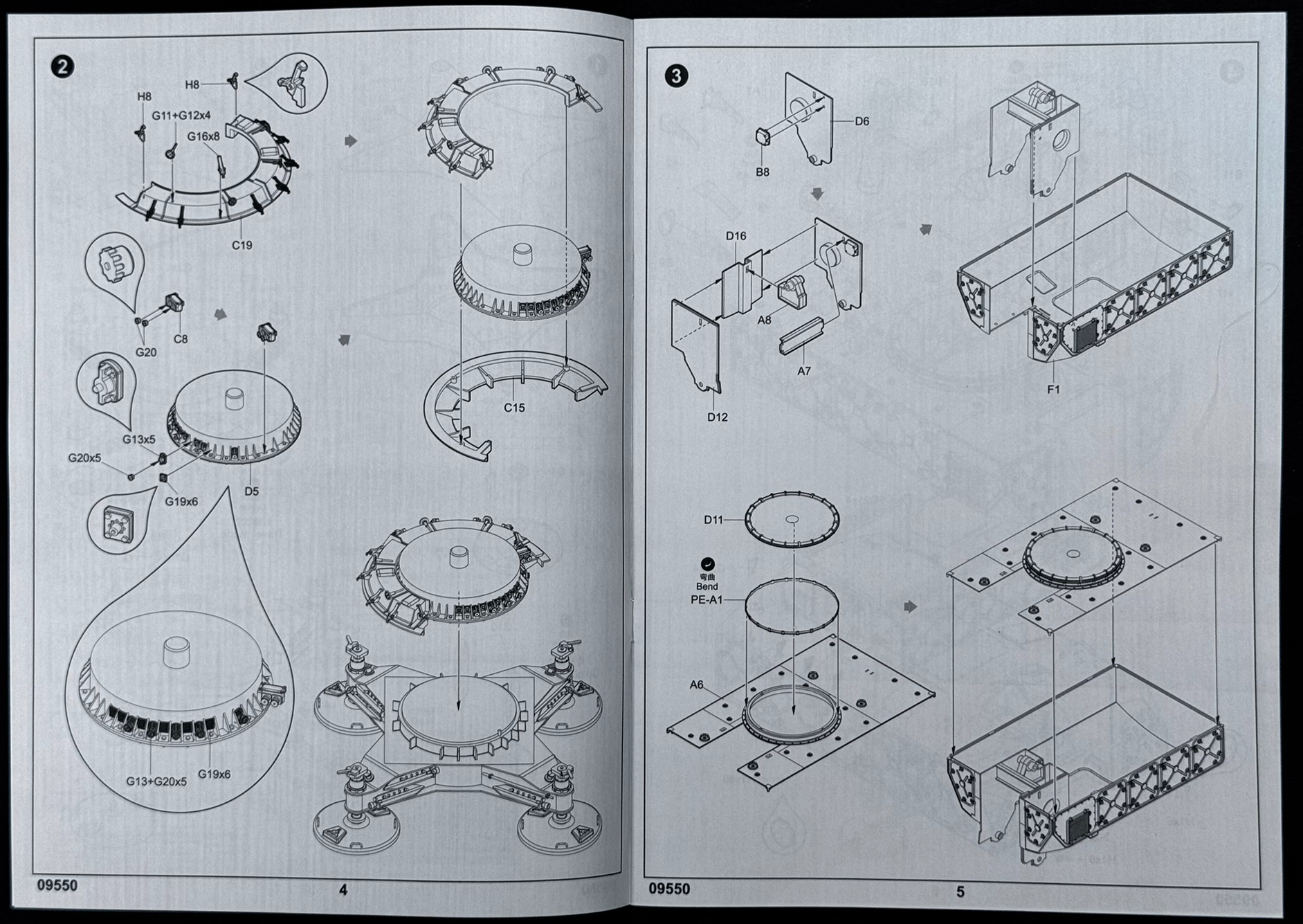 2

H8

H8

G11+G12x4

G16x8

C19

C8

G20

G13x5

G20x5

G19x6

D5

C15

G13+G20x5

G19x6

09550

4

3

D6

B8

D16

A8

A7

D12

F1

D11

弯曲
Bend

PE-A1

A6

09550

5