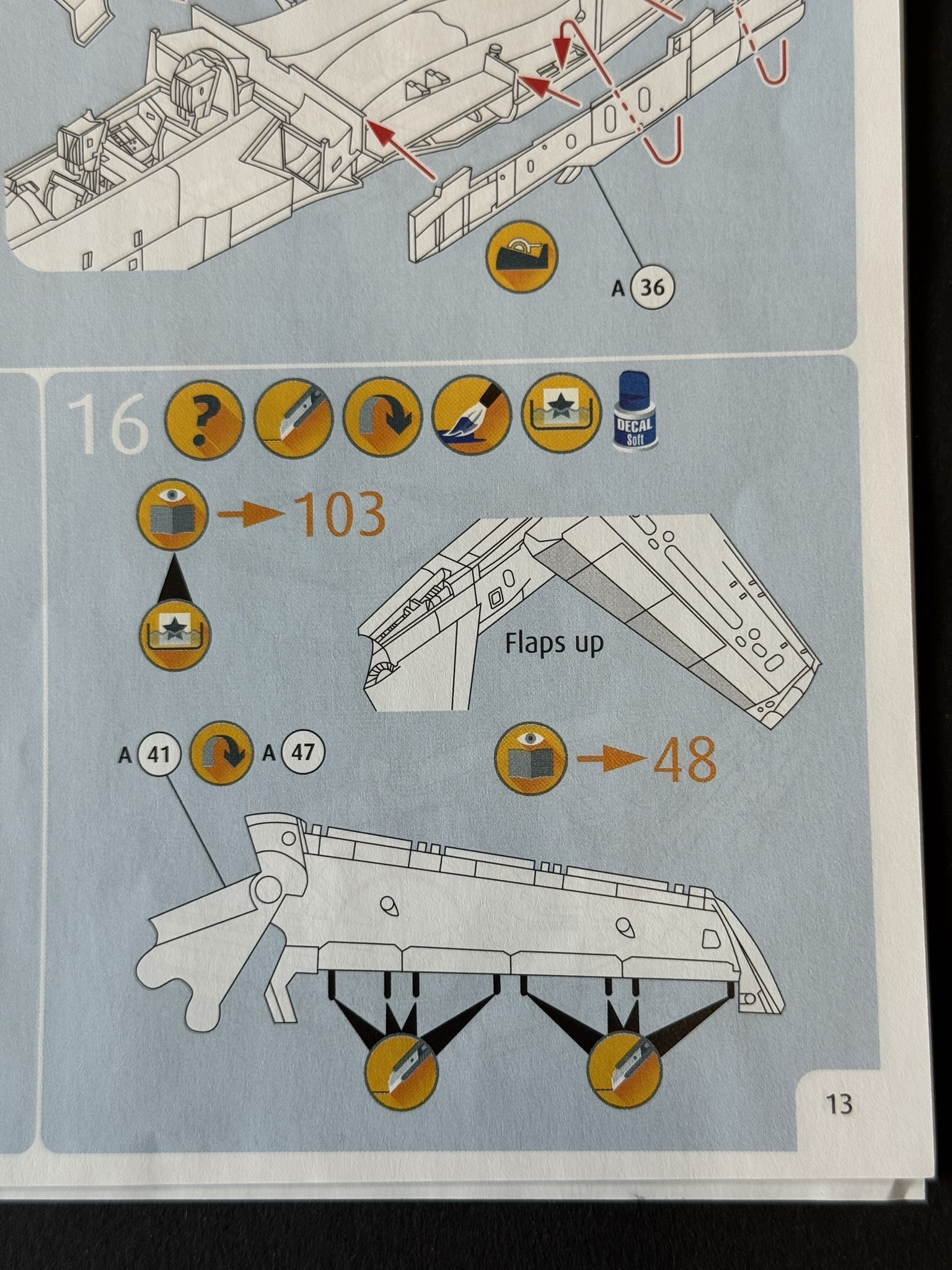 A 36

16

DECAL Soft

103

Flaps up

A 41 A 47

48

13