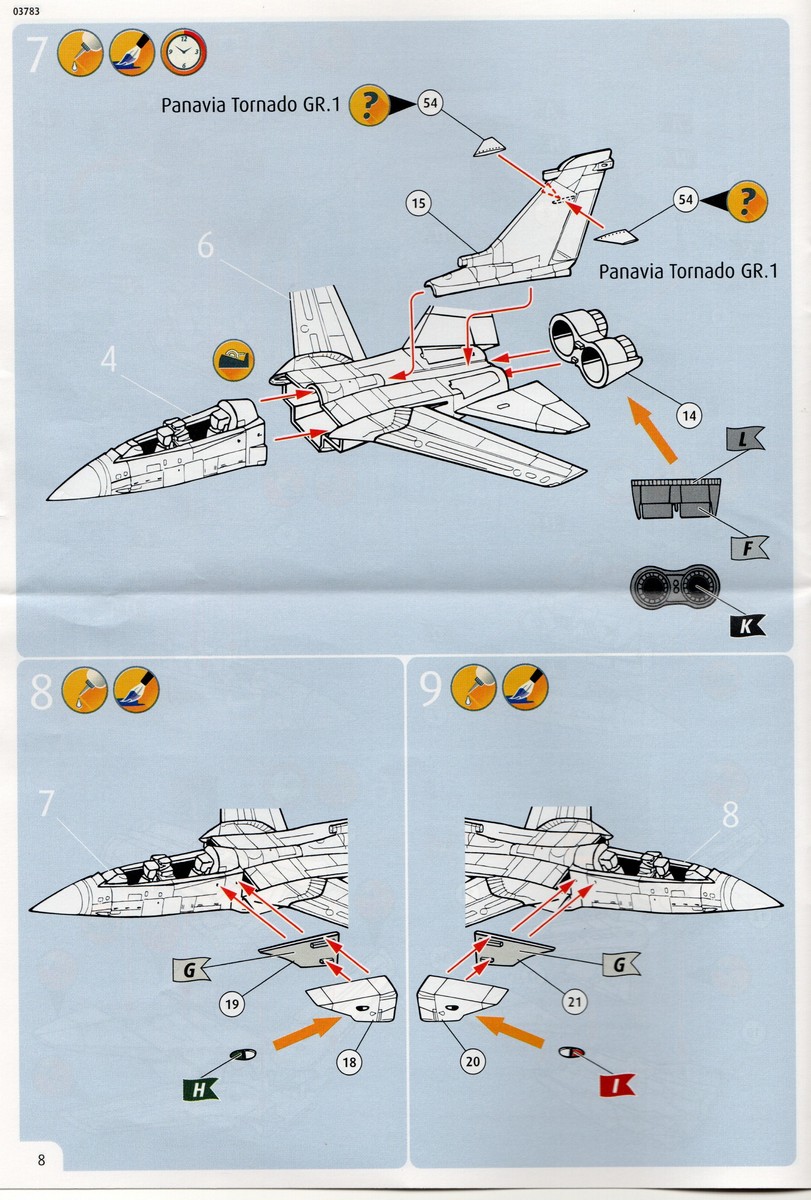 03783

7

Panavia Tornado GR.1 ? 54

15

54 ?

Panavia Tornado GR.1

6

4

14

L

F

K

8

7

G

19

18

H

9

8

G

21

20

I

8