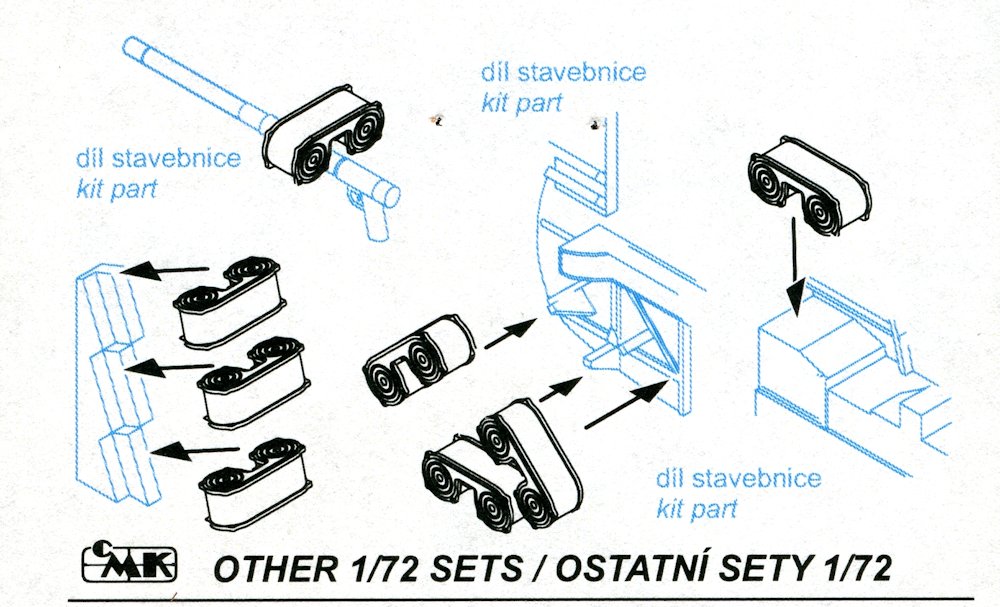 díl stavebnice
kit part

díl stavebnice
kit part

díl stavebnice
kit part

CMK OTHER 1/72 SETS / OSTATNÍ SETY 1/72