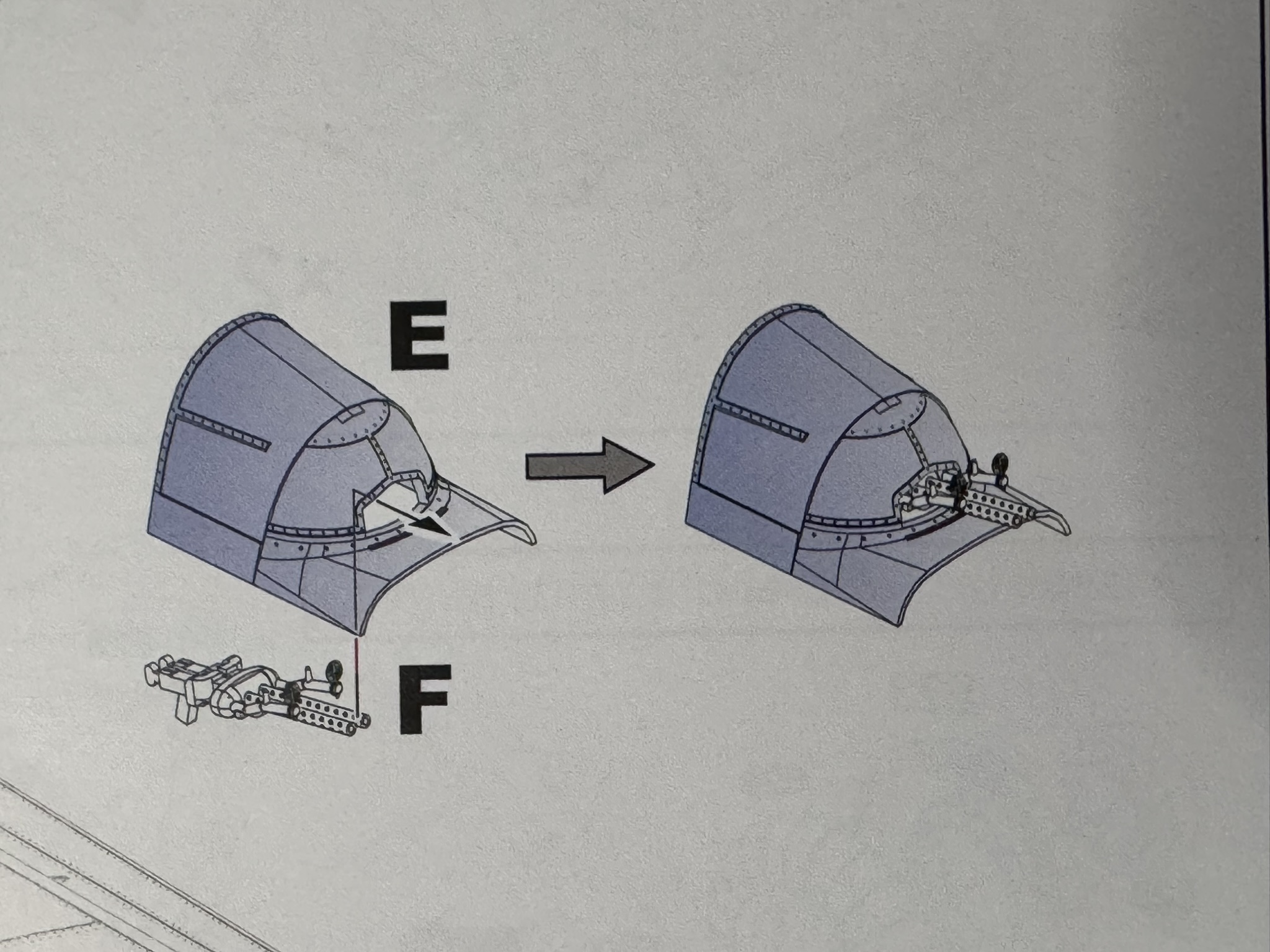 E

F