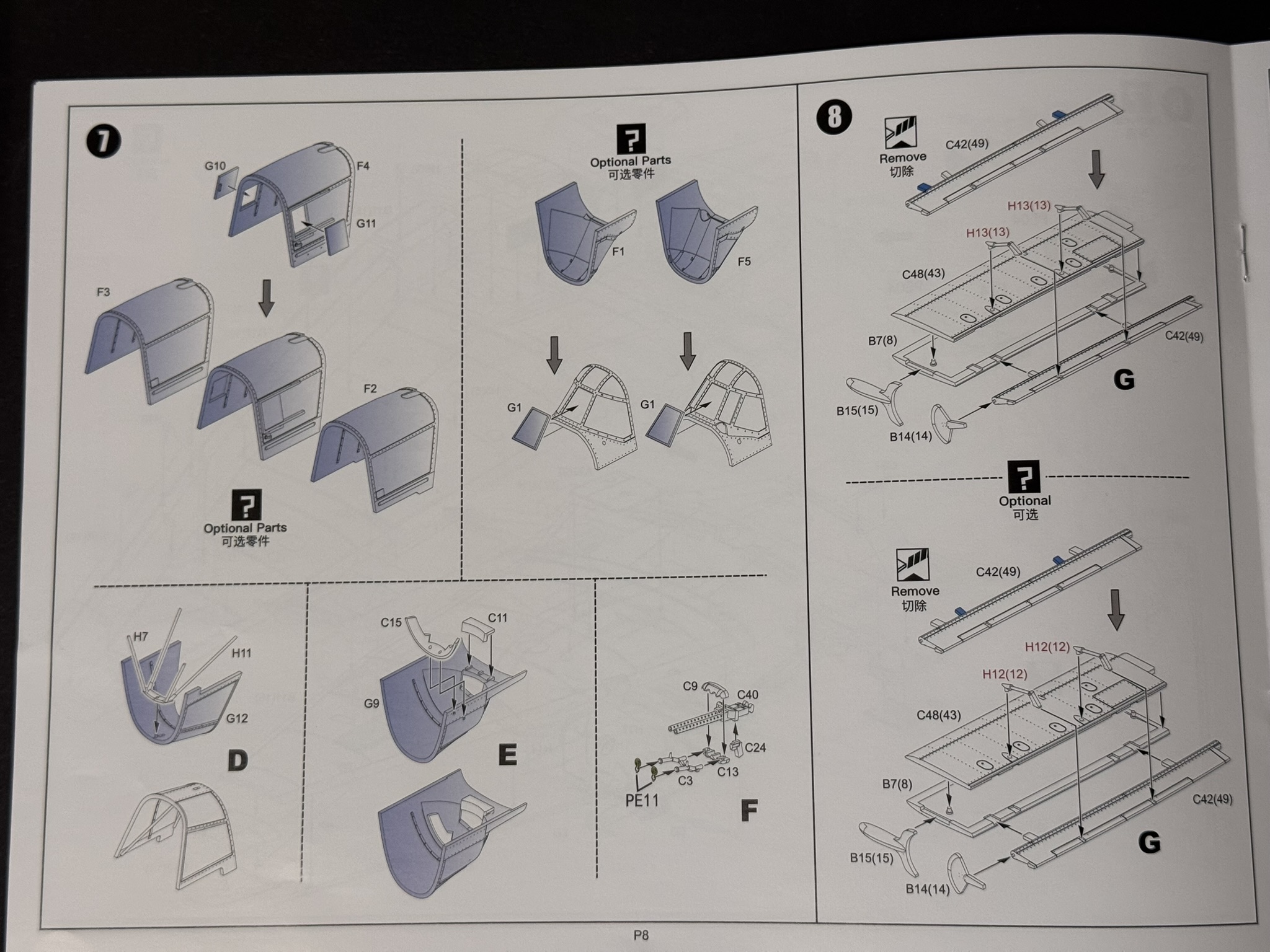 7

G10
F4
G11
F3
F2

?
Optional Parts
可选零件

?
Optional Parts
可选零件
F1
F5
G1
G1

H7
H11
G12
D

C15
C11
G9
E

C9
C40
C24
C13
C3
PE11
F

8

Remove
切除
C42(49)
H13(13)
H13(13)
C48(43)
B7(8)
C42(49)
G
B15(15)
B14(14)

?
Optional
可选

Remove
切除
C42(49)
H12(12)
H12(12)
C48(43)
B7(8)
C42(49)
G
B15(15)
B14(14)

P8