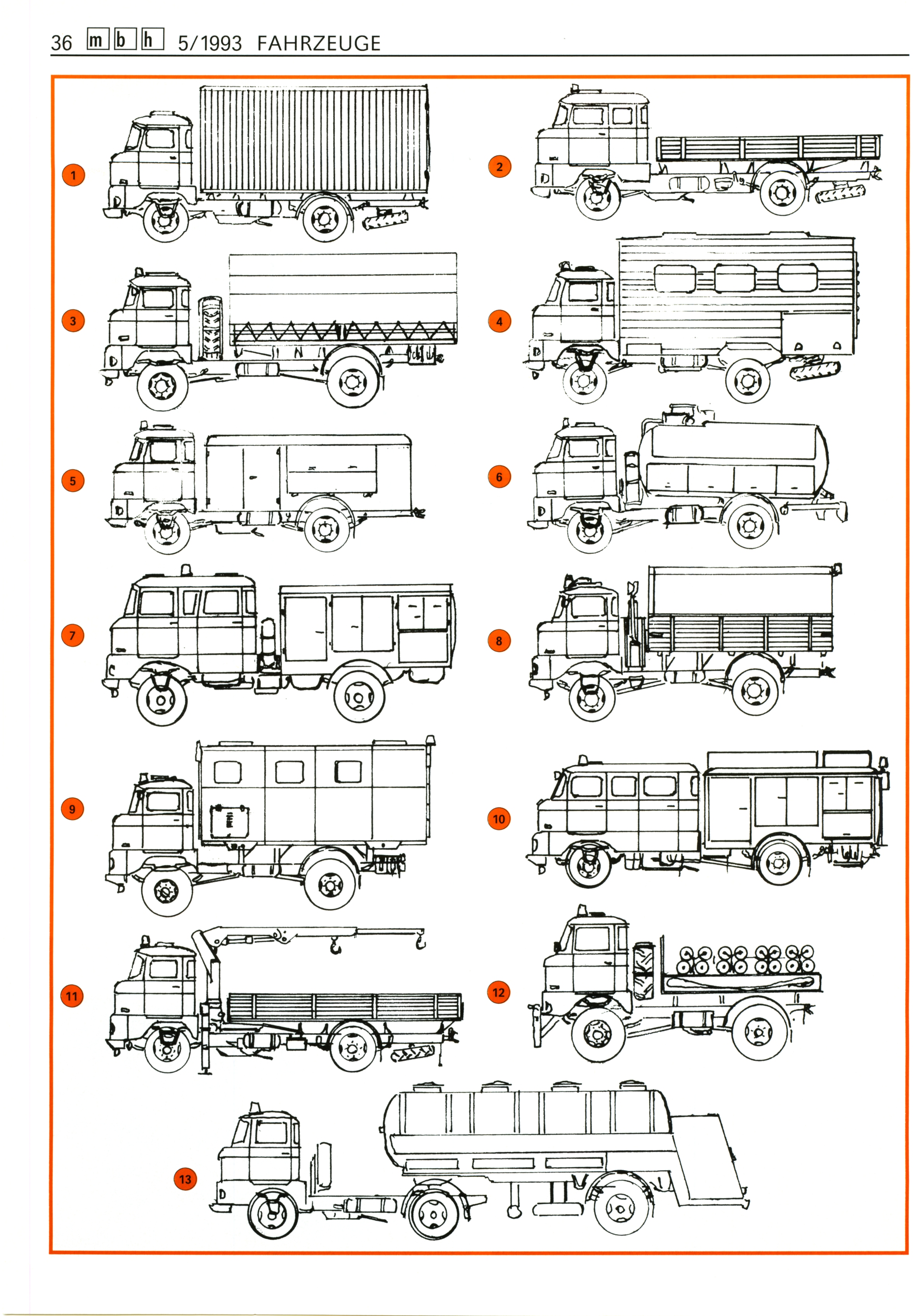 36 mbh 5/1993 FAHRZEUGE

1

2

3

4

5

6

7

8

9

10

11

12

13